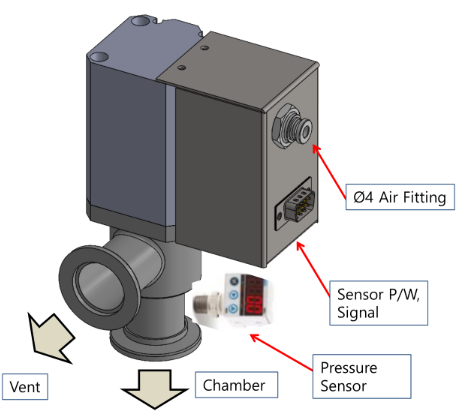 Ø4 Air Fitting

Sensor P/W, Signal

Pressure Sensor

Vent

Chamber